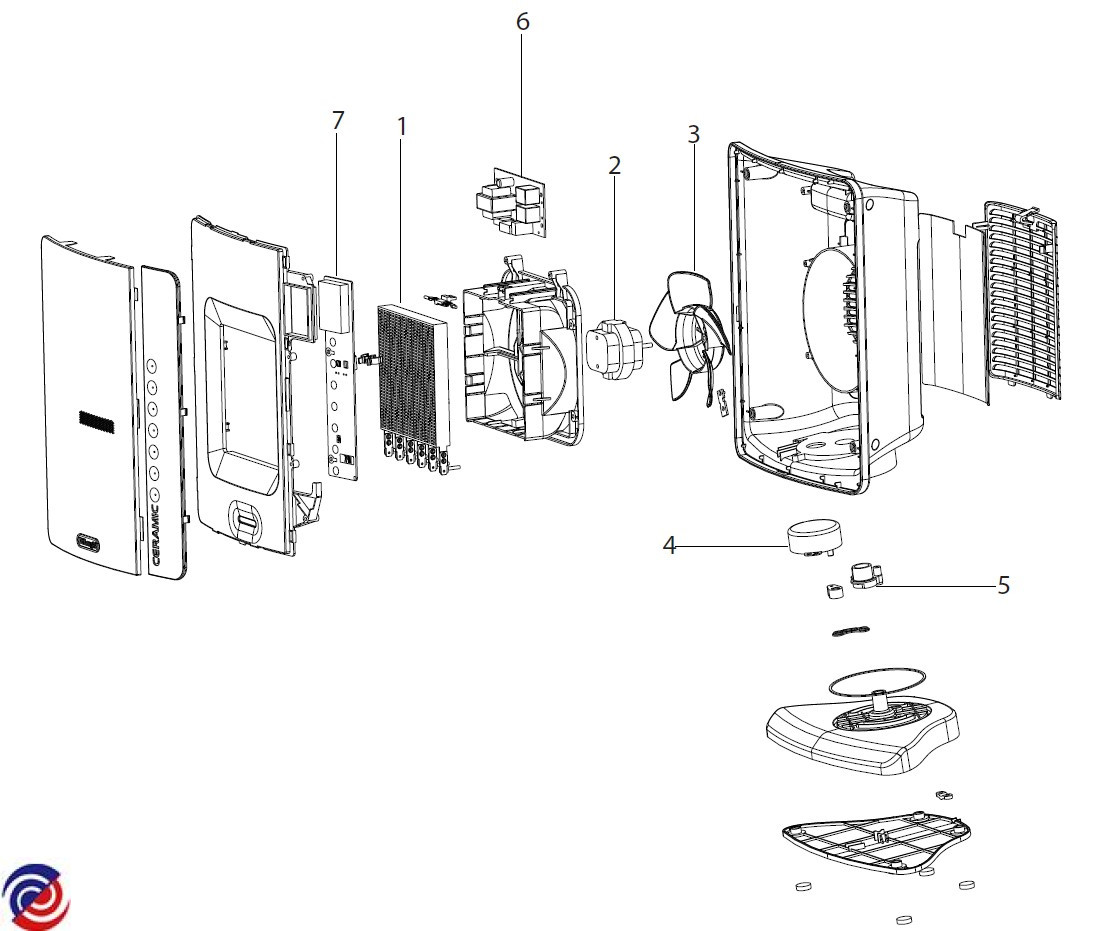 6
7
1
2
3
CERAMIC
4
5